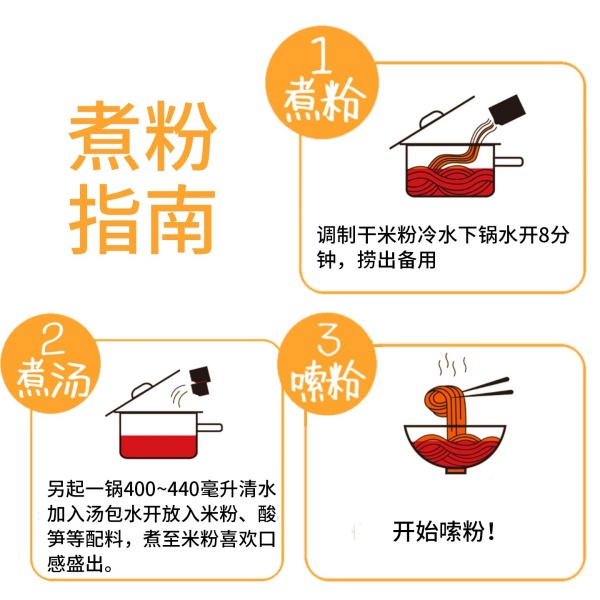 煮粉指南

1
煮粉

调制干米粉冷水下锅水开8分钟，捞出备用

2
煮汤

另起一锅400~440毫升清水加入汤包水开放入米粉、酸笋等配料，煮至米粉喜欢口感盛出。

3
嗦粉

开始嗦粉！